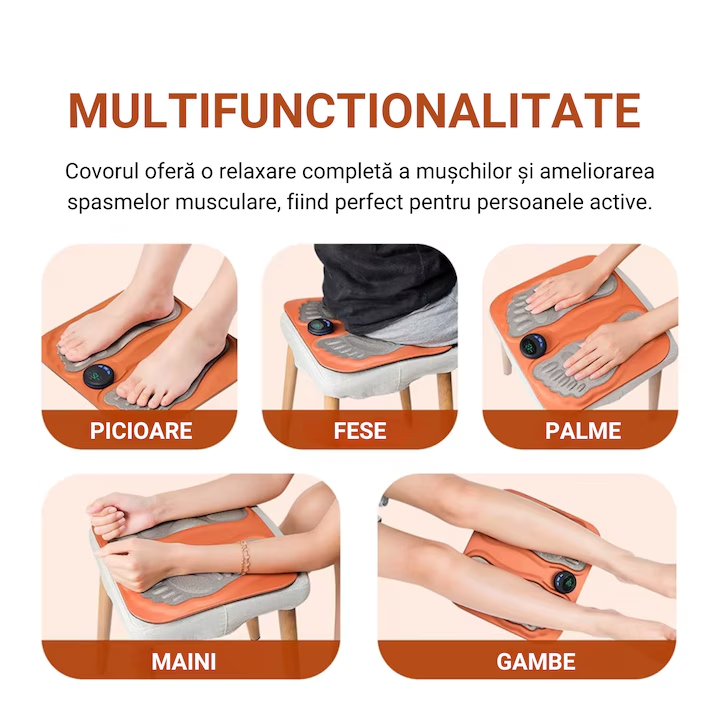 MULTIFUNCTIONALITATE

Covorul oferă o relaxare completă a mușchilor și ameliorarea spasmelor musculare, fiind perfect pentru persoanele active.

PICIOARE

FESE

PALME

MAINI

GAMBE