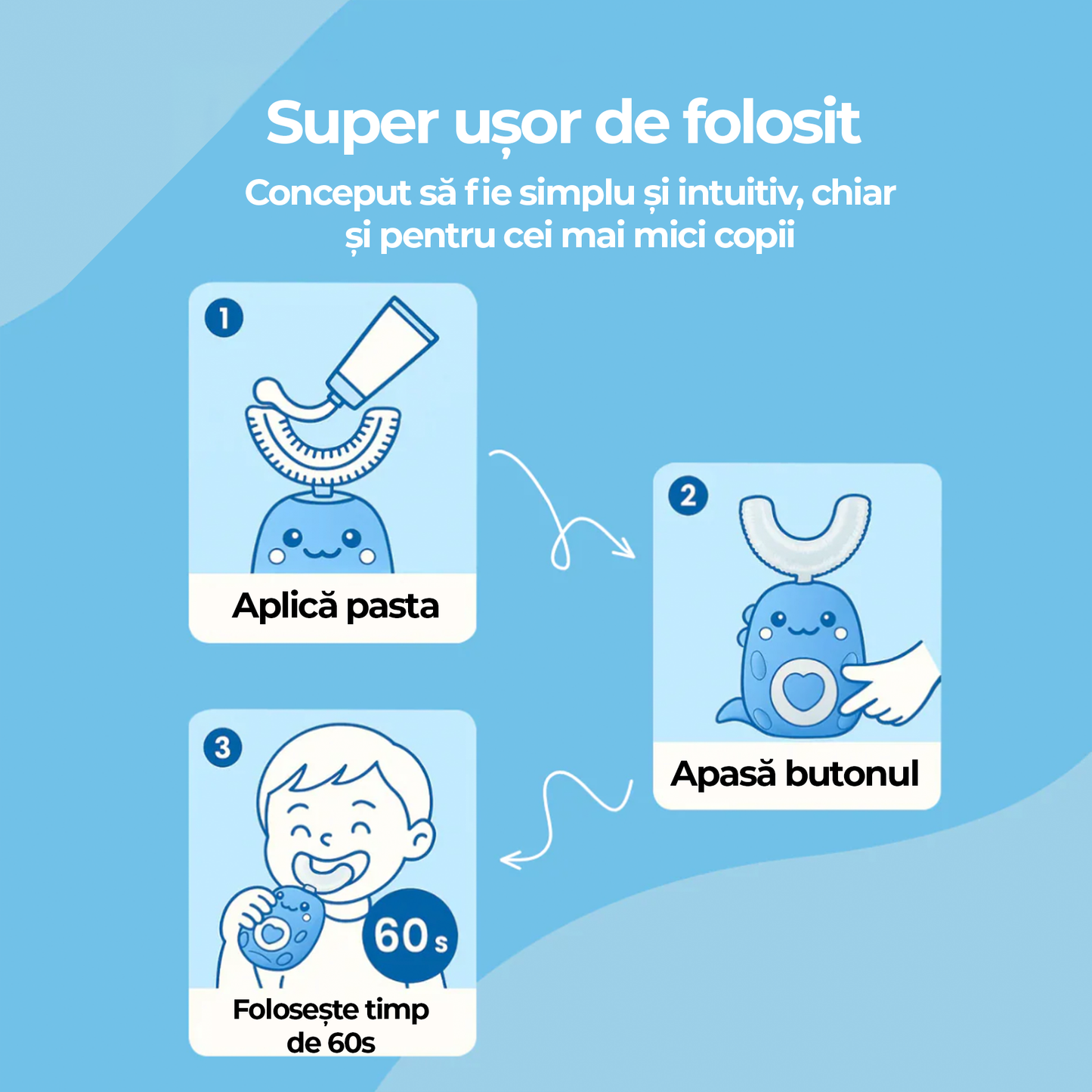 Super ușor de folosit

Conceput să fie simplu și intuitiv, chiar și pentru cei mai mici copii

1

Aplică pasta

2

Apasă butonul

3

60s

Folosește timp de 60s