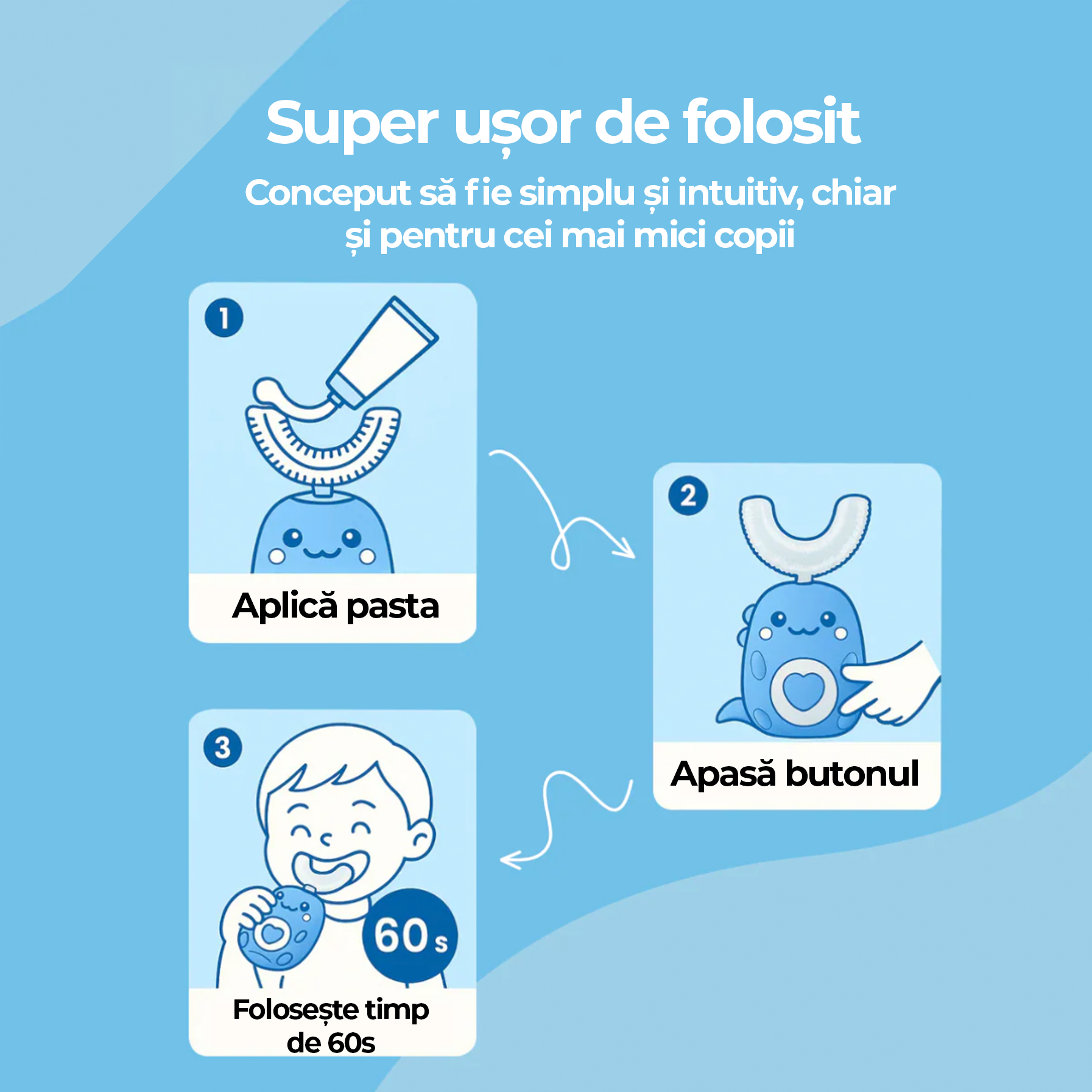 Super ușor de folosit

Conceput să fie simplu și intuitiv, chiar și pentru cei mai mici copii

1
Aplică pasta

2
Apasă butonul

3
60s
Folosește timp de 60s